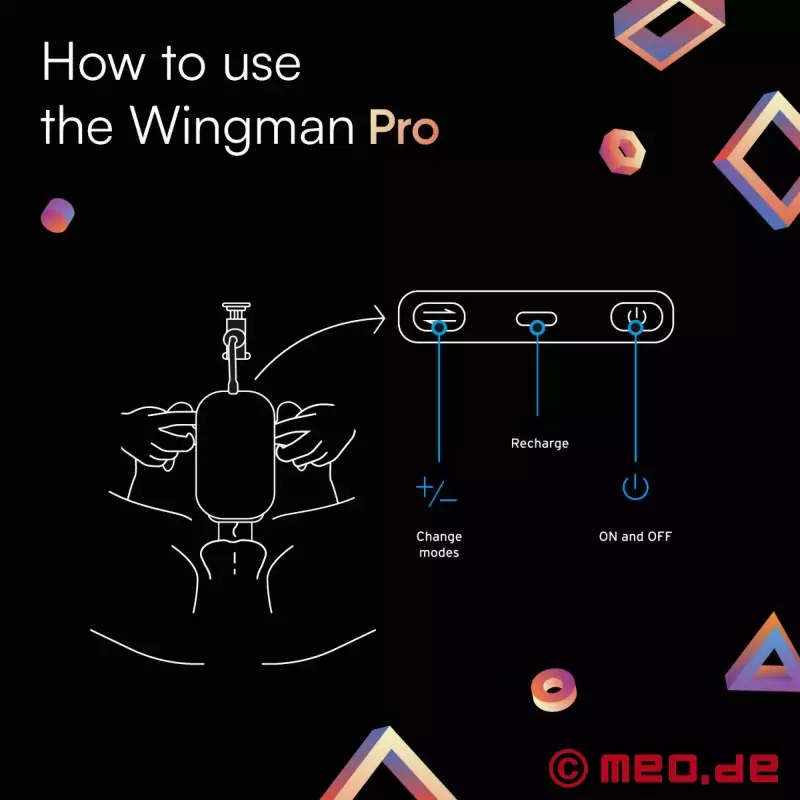 How to use the Wingman Pro

Recharge

+/−

Change modes

ON and OFF

© MEO.de