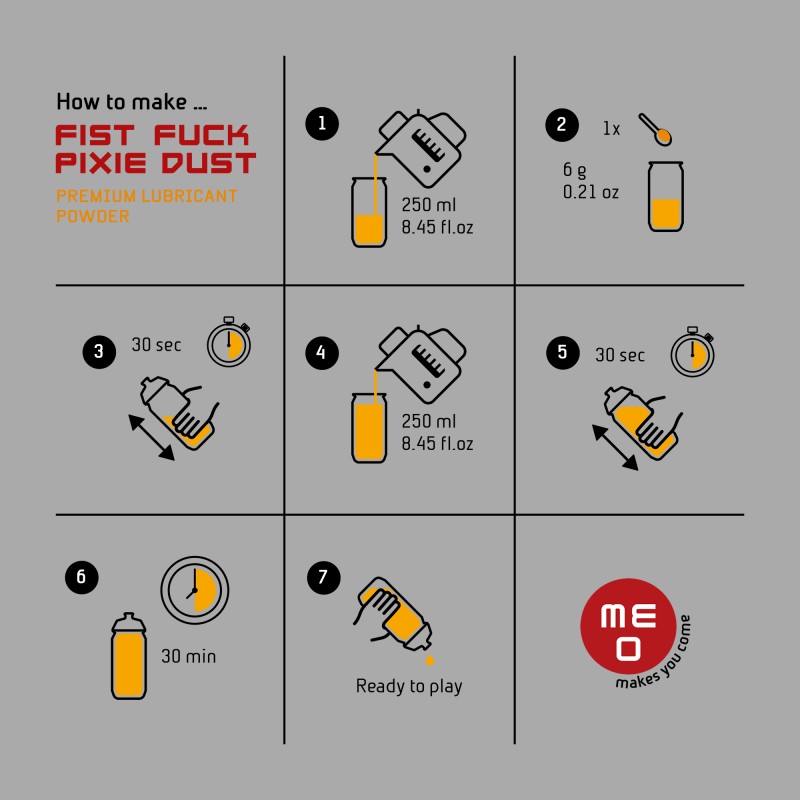 How to make ...
FIST FUCK PIXIE DUST
PREMIUM LUBRICANT POWDER

1
250 ml
8.45 fl.oz

2
1x
6 g
0.21 oz

3
30 sec

4
250 ml
8.45 fl.oz

5
30 sec

6
30 min

7
Ready to play

MEO
makes you come