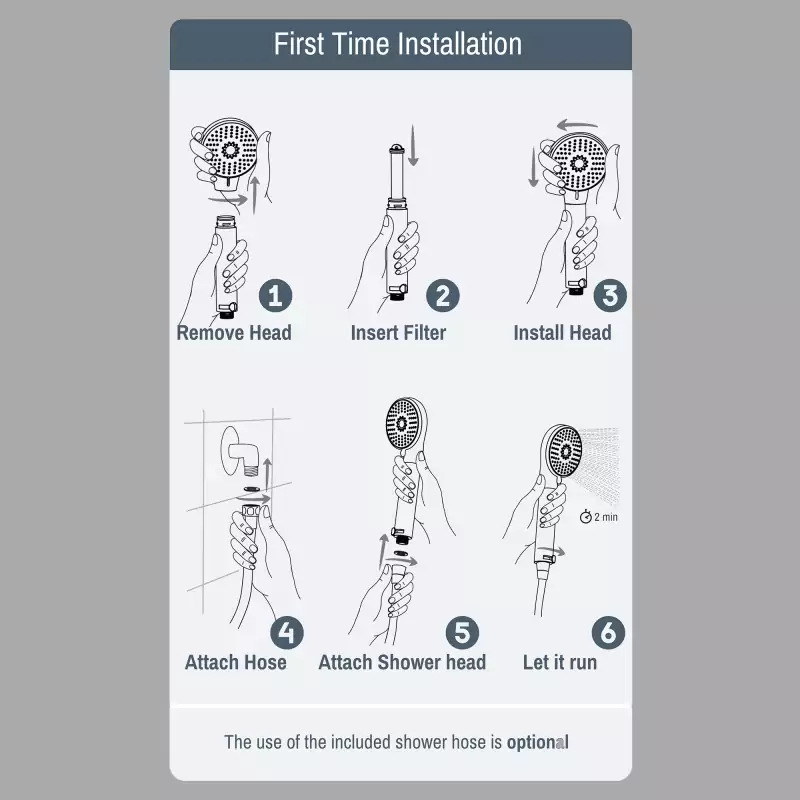 First Time Installation

1
Remove Head

2
Insert Filter

3
Install Head

4
Attach Hose

5
Attach Shower head

2 min

6
Let it run

The use of the included shower hose is optional