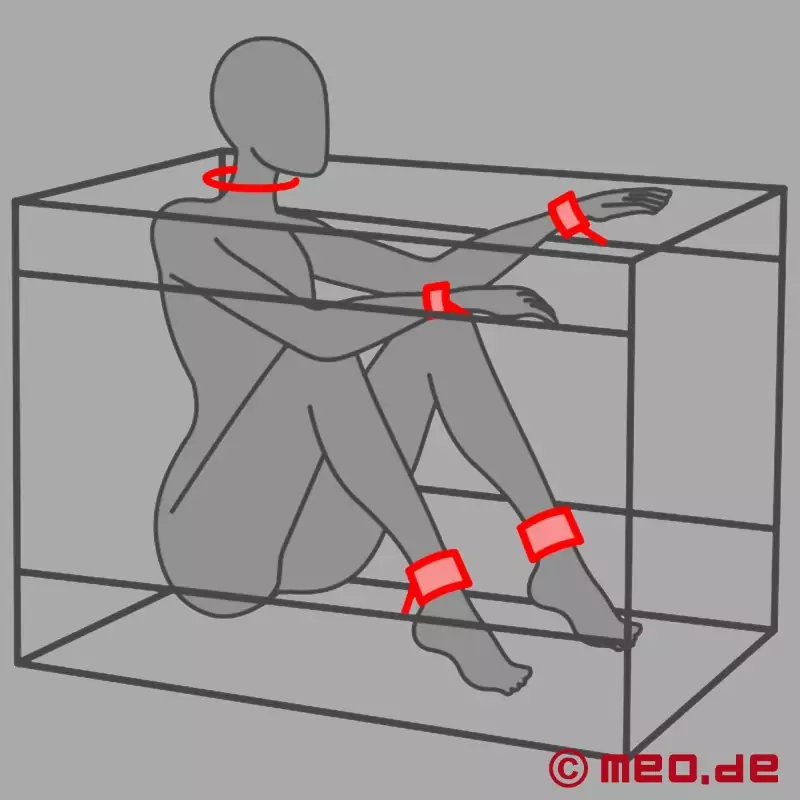 © MEO.de