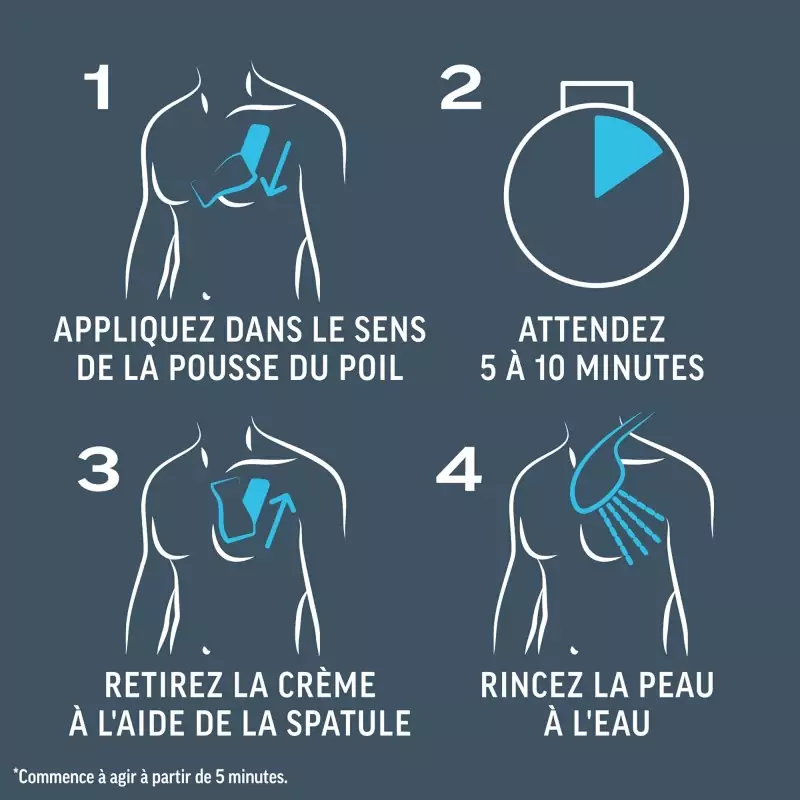 1

APPLIQUEZ DANS LE SENS DE LA POUSSE DU POIL

2

ATTENDEZ 5 À 10 MINUTES

3

RETIREZ LA CRÈME À L'AIDE DE LA SPATULE

4

RINCEZ LA PEAU À L'EAU

*Commence à agir à partir de 5 minutes.