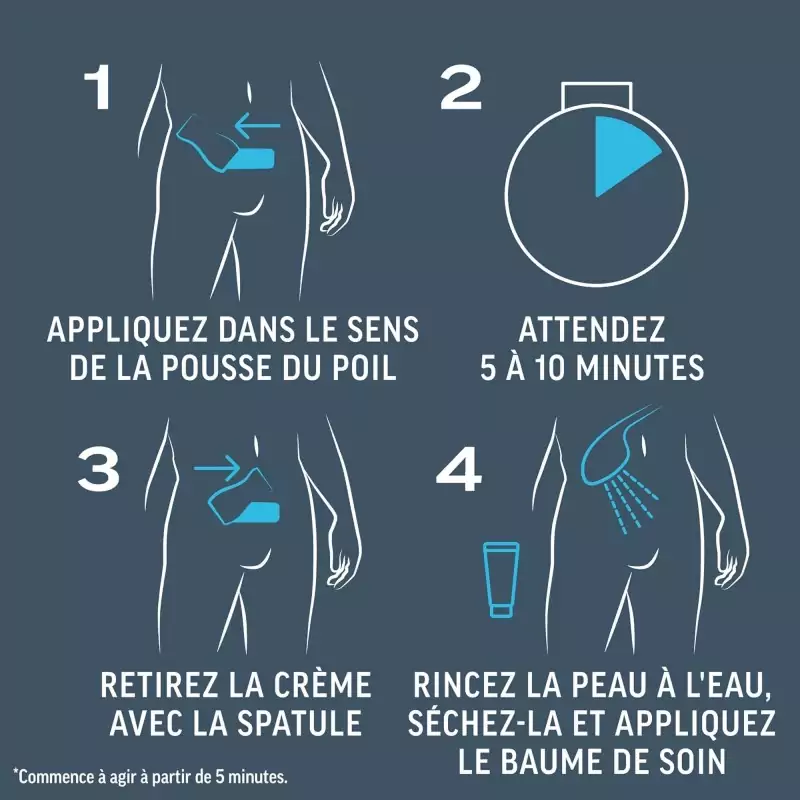 1

APPLIQUEZ DANS LE SENS DE LA POUSSE DU POIL

2

ATTENDEZ 5 À 10 MINUTES

3

RETIREZ LA CRÈME AVEC LA SPATULE

4

RINCEZ LA PEAU À L'EAU, SÉCHEZ-LA ET APPLIQUEZ LE BAUME DE SOIN

*Commence à agir à partir de 5 minutes.