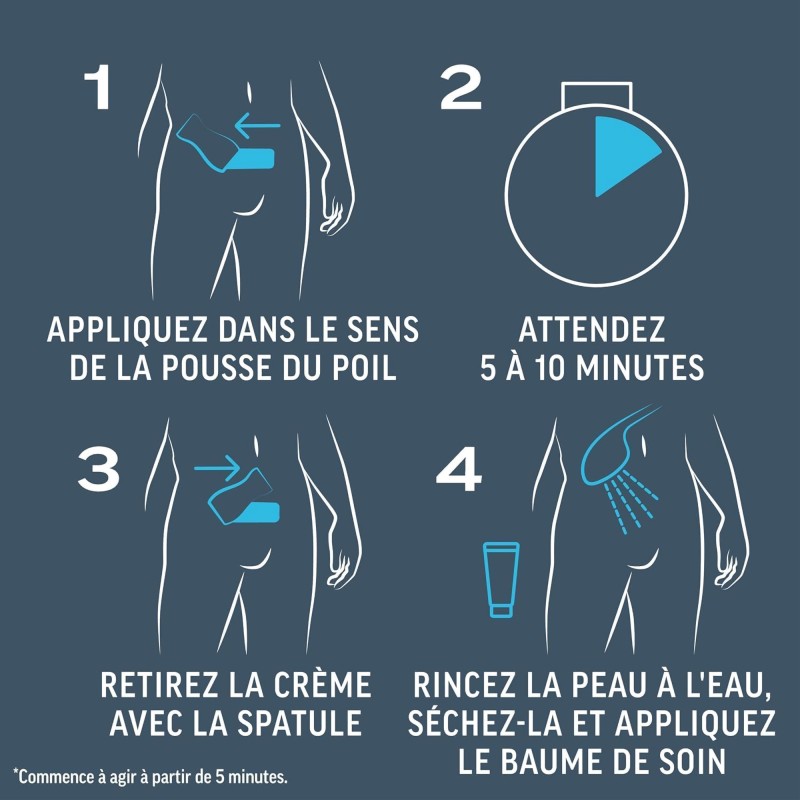 1

APPLIQUEZ DANS LE SENS DE LA POUSSE DU POIL

2

ATTENDEZ 5 À 10 MINUTES

3

RETIREZ LA CRÈME AVEC LA SPATULE

4

RINCEZ LA PEAU À L'EAU, SÉCHEZ-LA ET APPLIQUEZ LE BAUME DE SOIN

*Commence à agir à partir de 5 minutes.